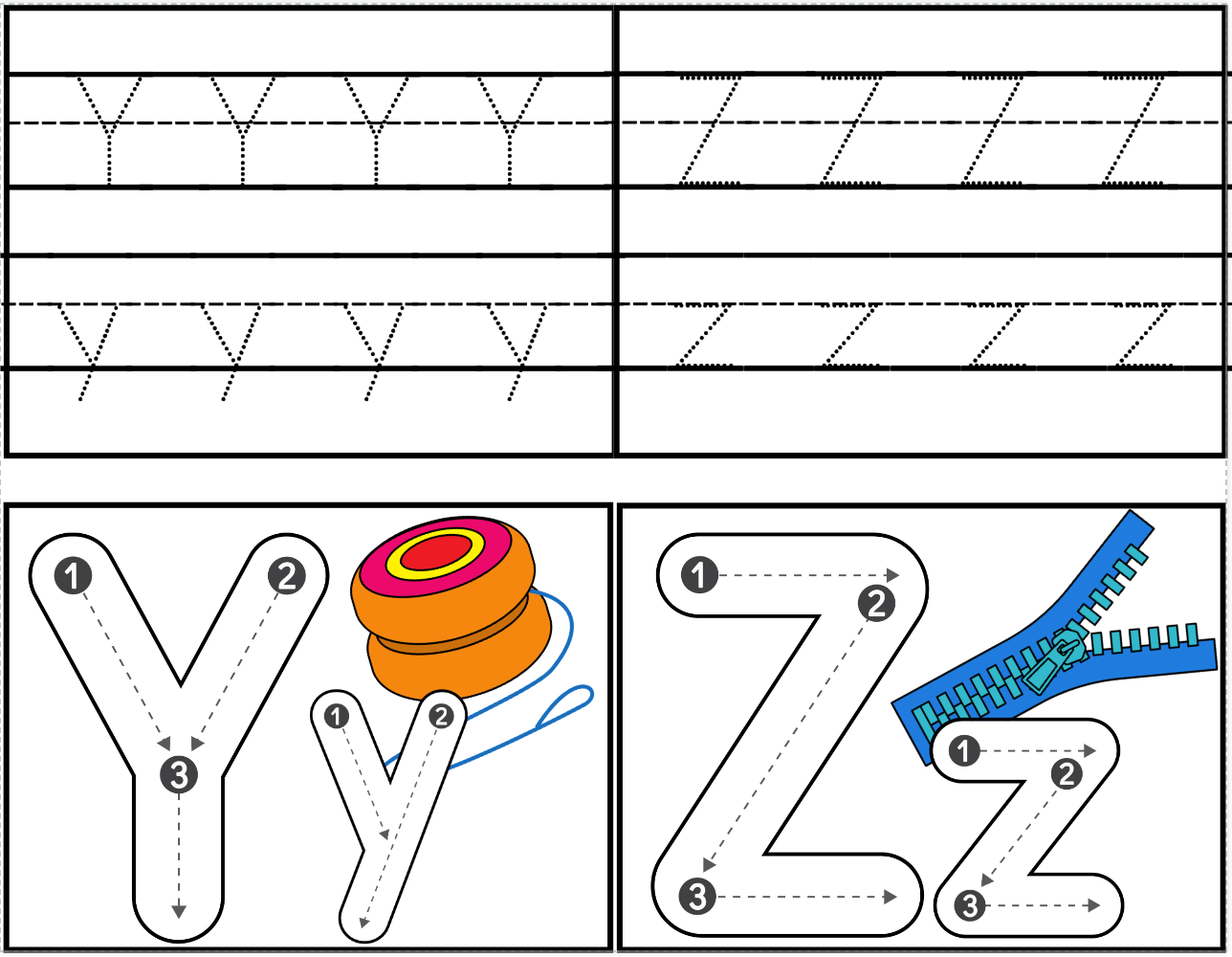 Y Y Y Y
y y y y

Z Z Z Z
z z z z

1 2 3
Y
1 2
y

1 2 3
Z
1 2 3
z